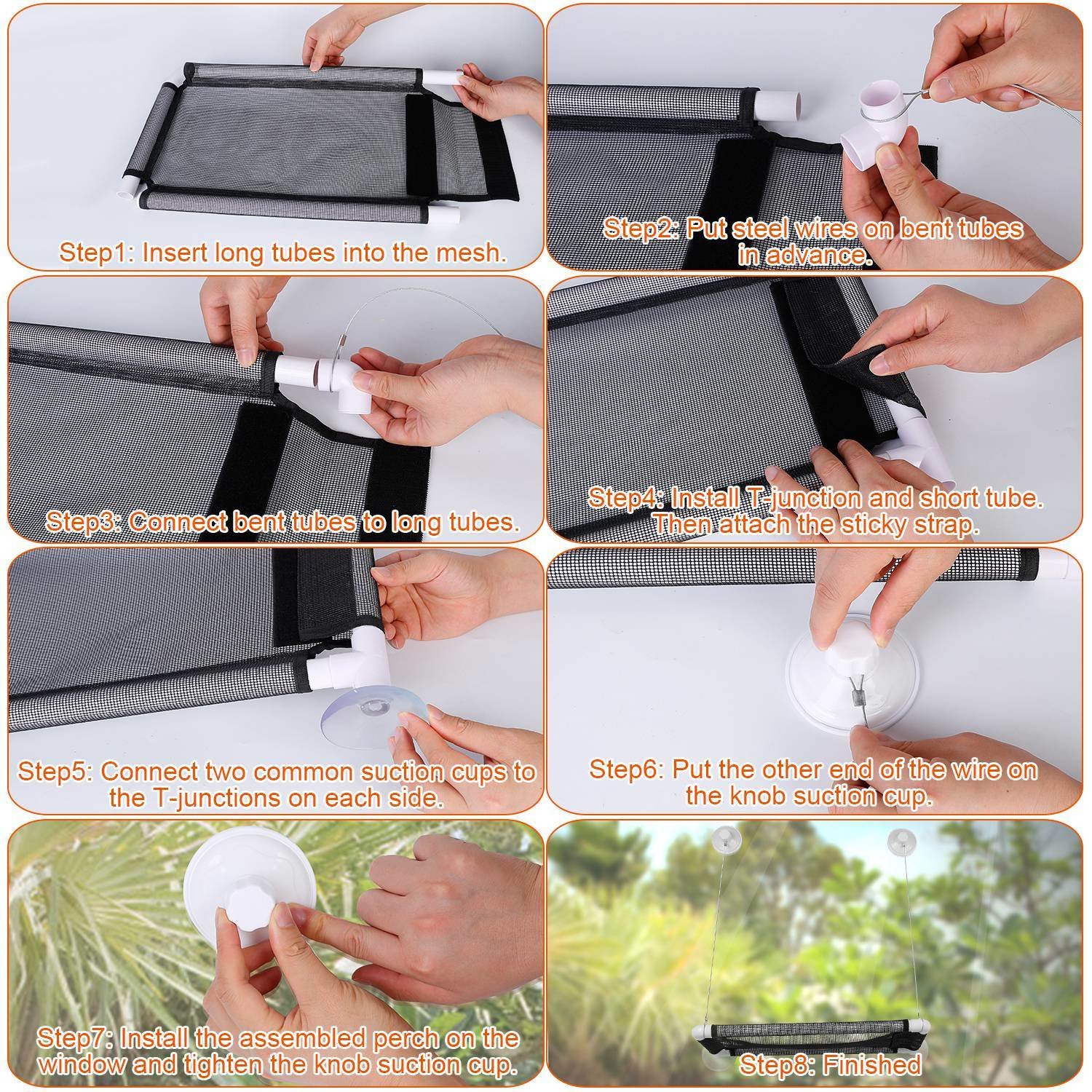 Step1: Insert long tubes into the mesh.

Step2: Put steel wires on bent tubes in advance.

Step3: Connect bent tubes to long tubes.

Step4: Install T-junction and short tube. Then attach the sticky strap.

Step5: Connect two common suction cups to the T-junctions on each side.

Step6: Put the other end of the wire on the knob suction cup.

Step7: Install the assembled perch on the window and tighten the knob suction cup.

Step8: Finished